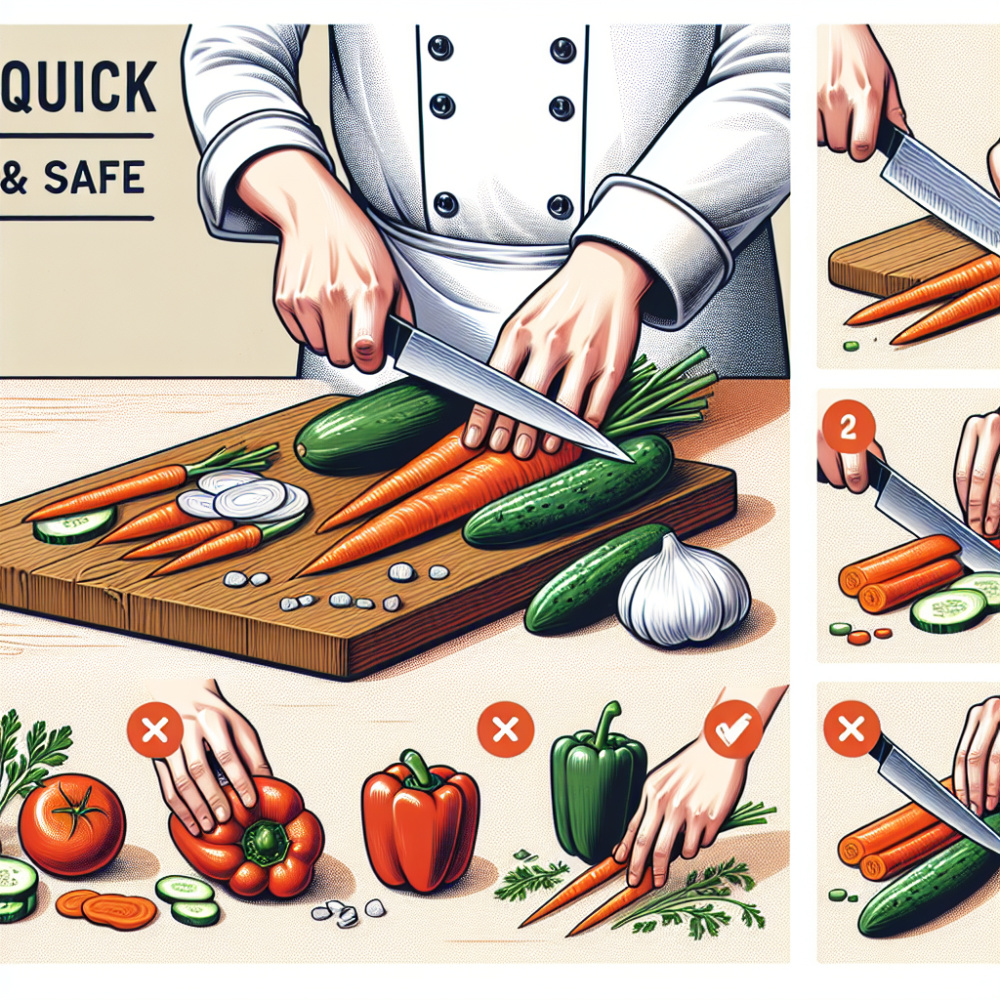 QUICK

& SAFE

2