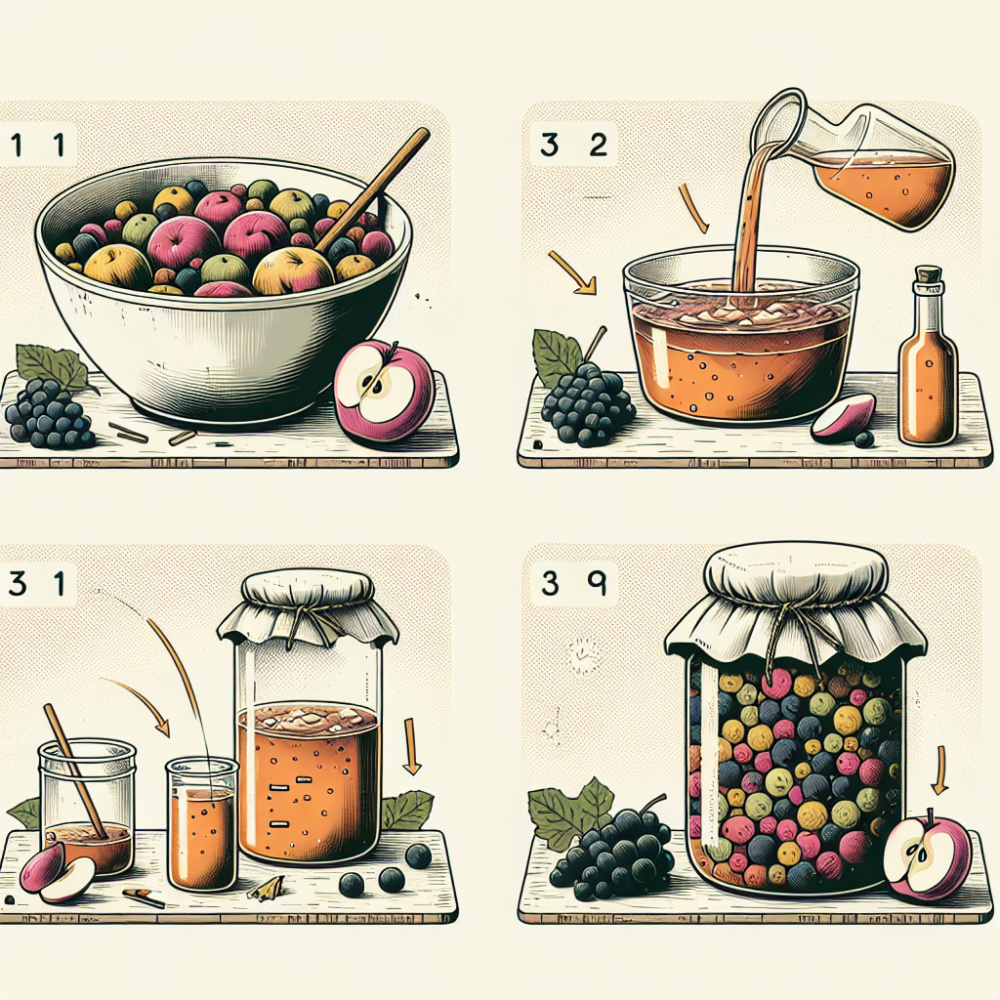 1 1

3 2

3 1

3 9